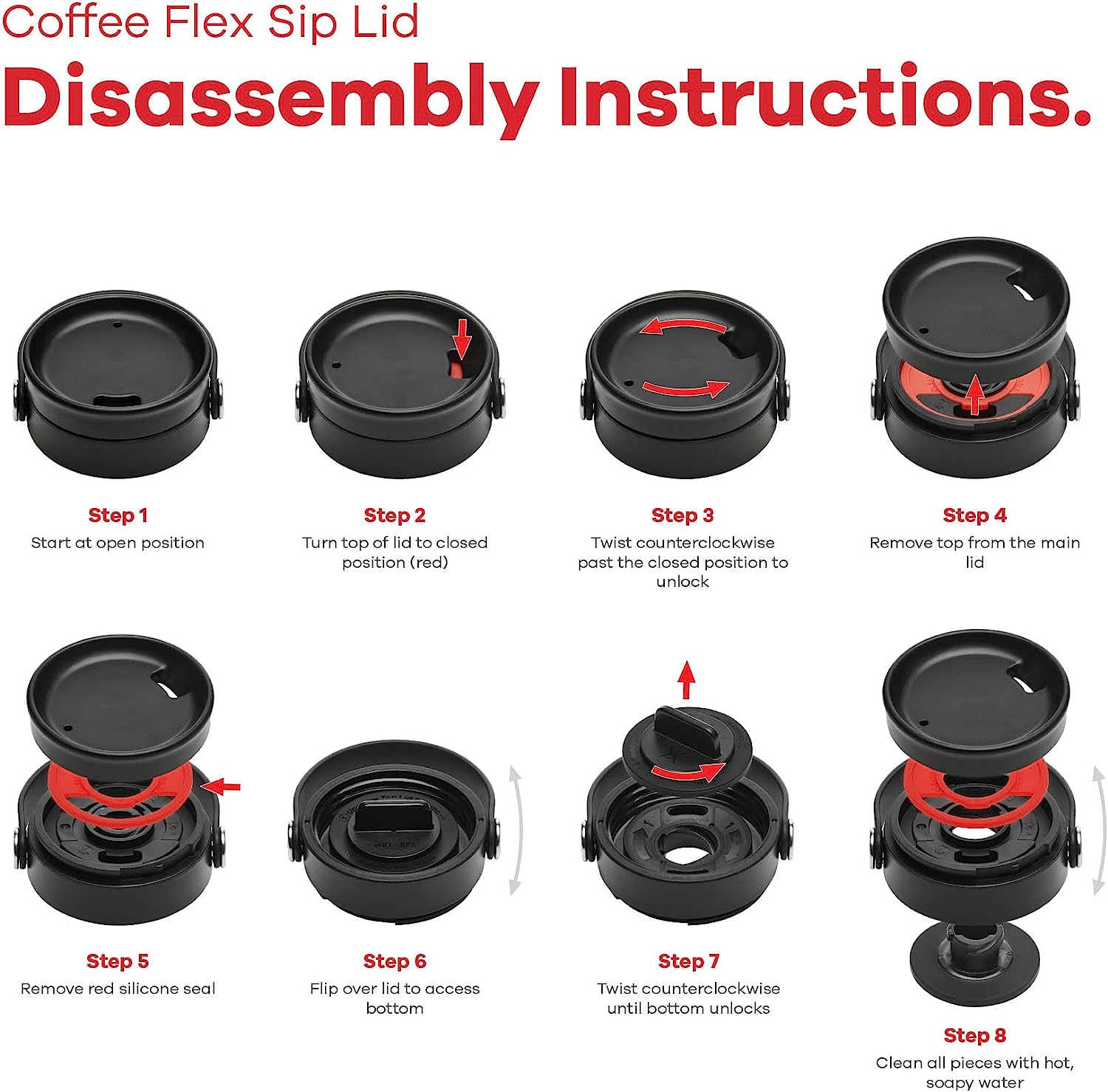 Coffee Flex Sip Lid

Disassembly Instructions.

Step 1
Start at open position

Step 2
Turn top of lid to closed position (red)

Step 3
Twist counterclockwise past the closed position to unlock

Step 4
Remove top from the main lid

Step 5
Remove red silicone seal

Step 6
Flip over lid to access bottom

Step 7
Twist counterclockwise until bottom unlocks

Step 8
Clean all pieces with hot, soapy water