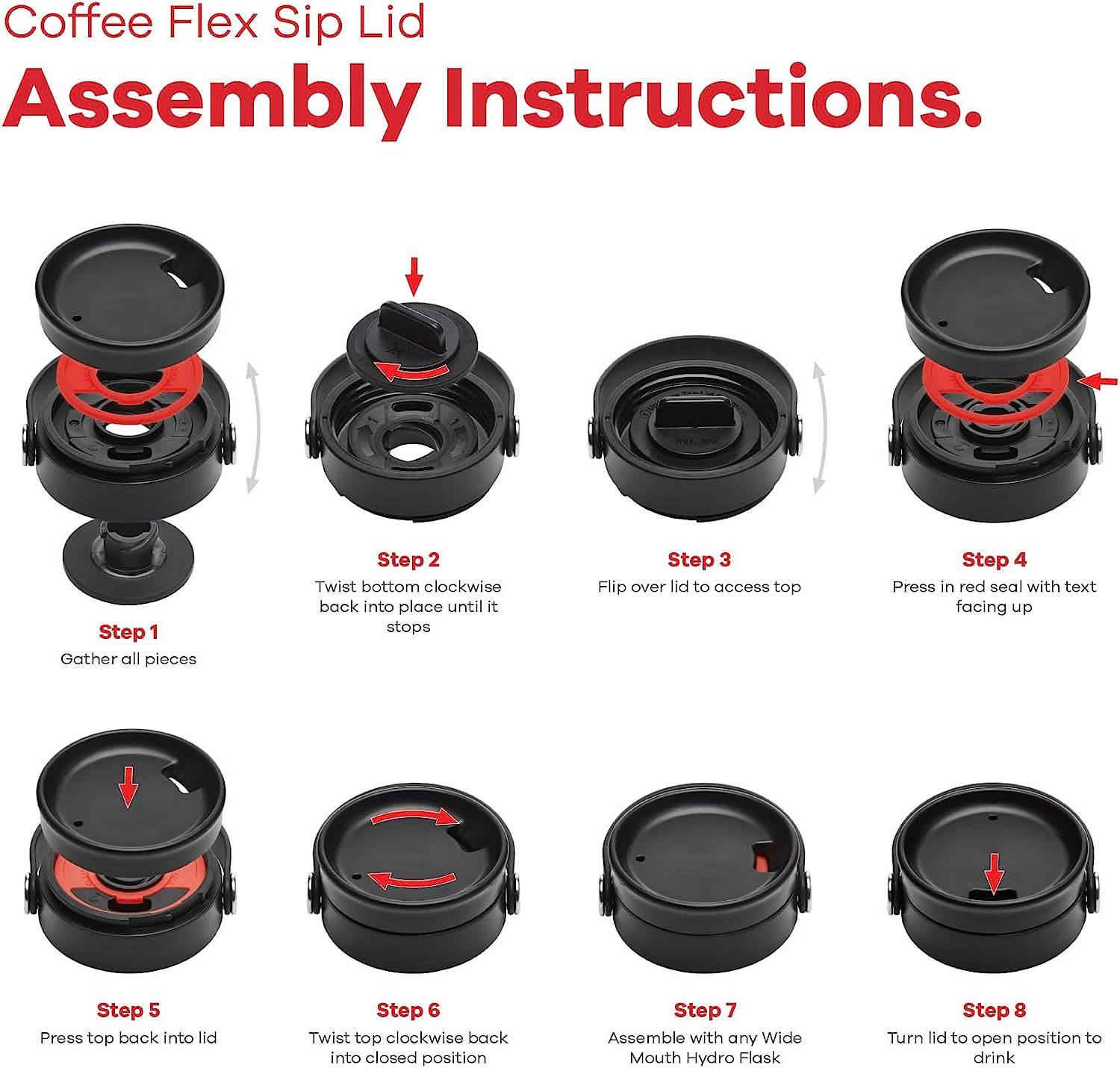 Coffee Flex Sip Lid

Assembly Instructions.

Step 1
Gather all pieces

Step 2
Twist bottom clockwise back into place until it stops

Step 3
Flip over lid to access top

Step 4
Press in red seal with text facing up

Step 5
Press top back into lid

Step 6
Twist top clockwise back into closed position

Step 7
Assemble with any Wide Mouth Hydro Flask

Step 8
Turn lid to open position to drink